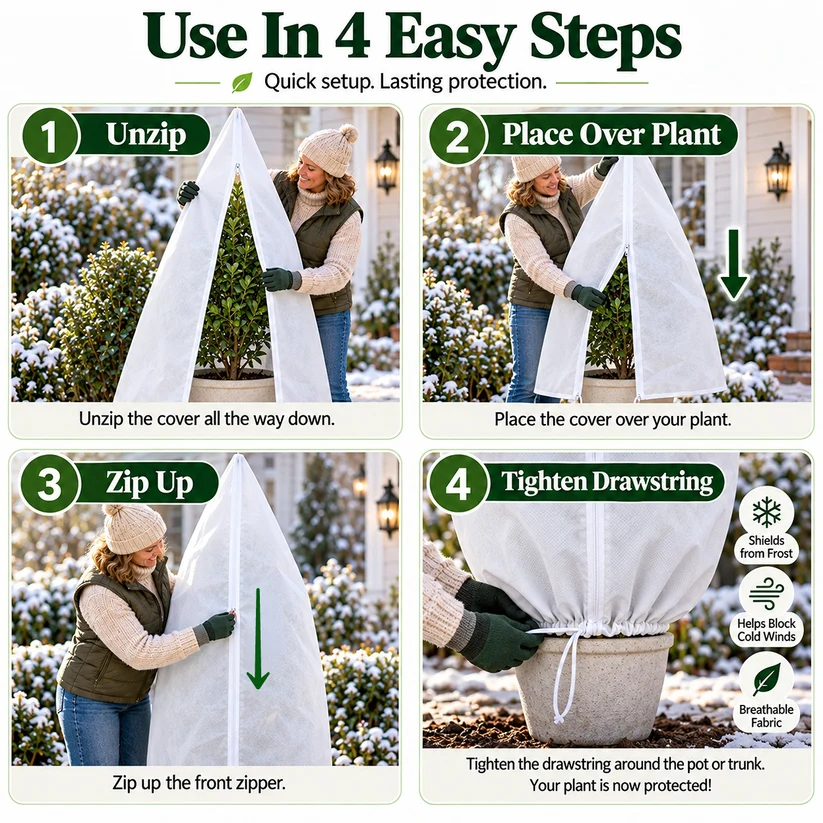 Use In 4 Easy Steps

Quick setup. Lasting protection.

1 Unzip

Unzip the cover all the way down.

2 Place Over Plant

Place the cover over your plant.

3 Zip Up

Zip up the front zipper.

4 Tighten Drawstring

Shields from Frost

Helps Block Cold Winds

Breathable Fabric

Tighten the drawstring around the pot or trunk. Your plant is now protected!