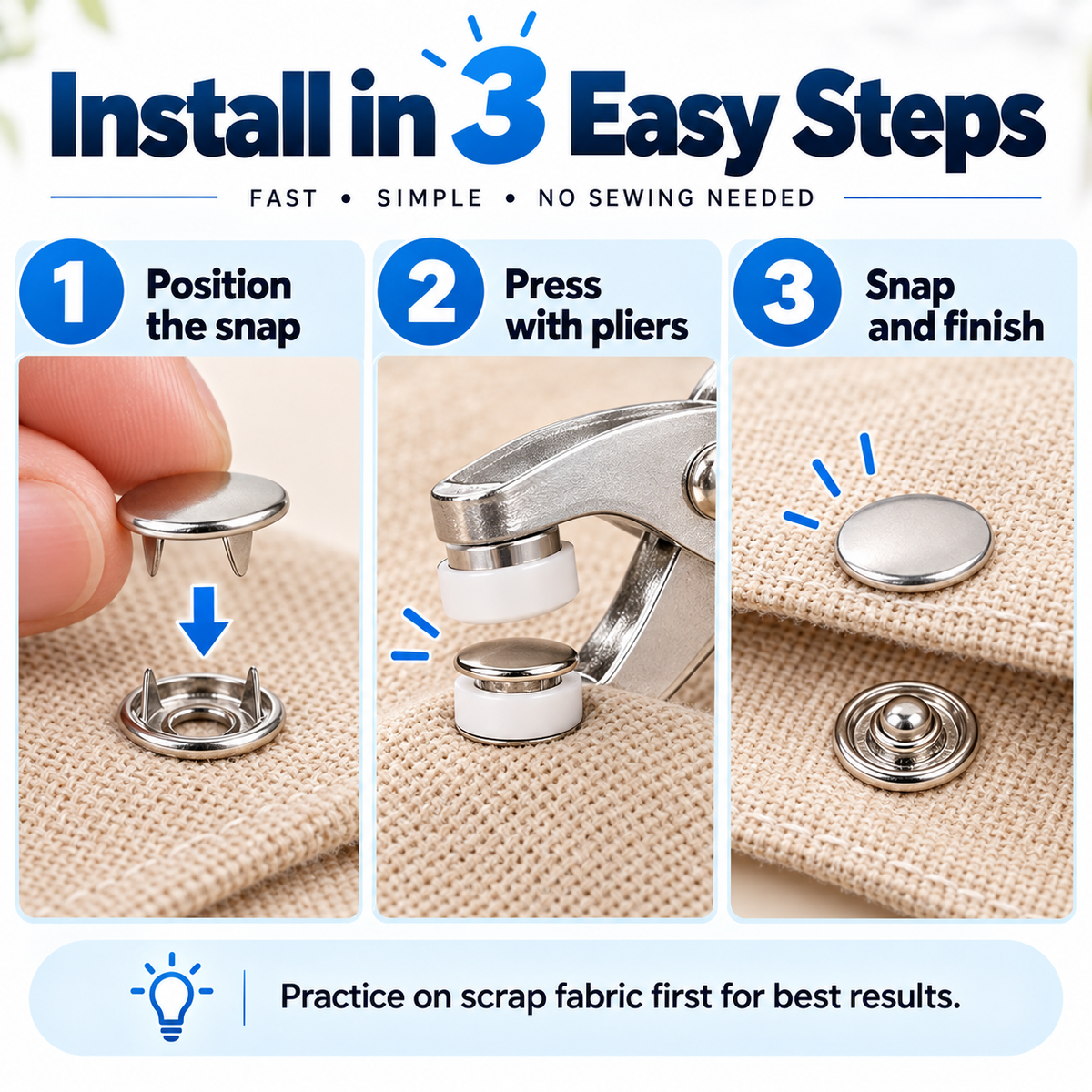 Install in 3 Easy Steps

FAST • SIMPLE • NO SEWING NEEDED

1 Position the snap

2 Press with pliers

3 Snap and finish

Practice on scrap fabric first for best results.